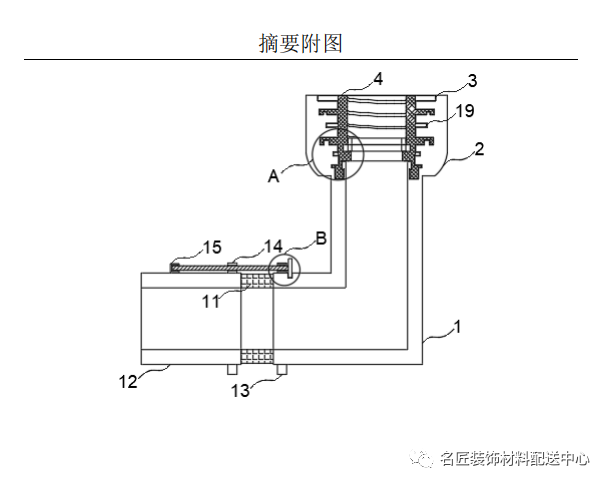 摘要附图

4
3
19
2
A
15
14
B
11
1
12
13

名匠装饰材料配送中心